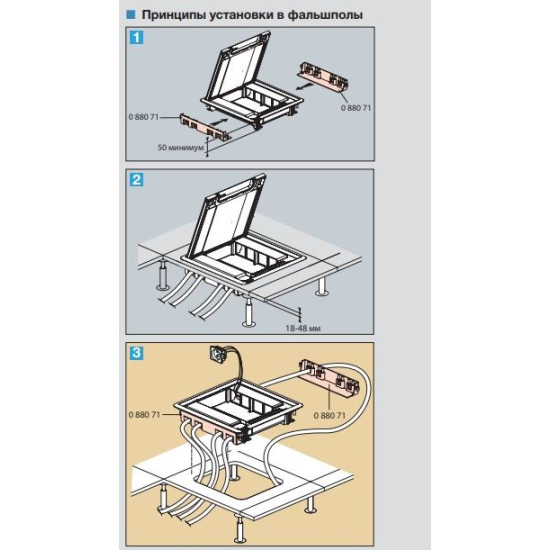 Принципы установки в фальшполы

1

0 880 71

0 880 71

50 минимум

2

18-48 мм

3

0 880 71

0 880 71